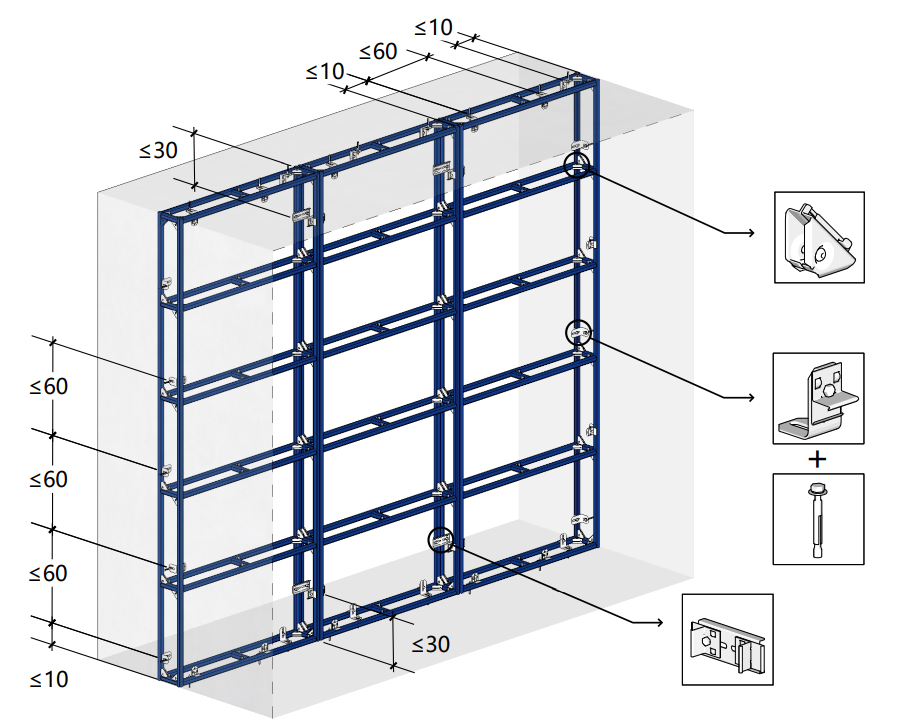 ≤10
≤60
≤10
≤30
≤60
≤60
≤60
≤10
≤30
+