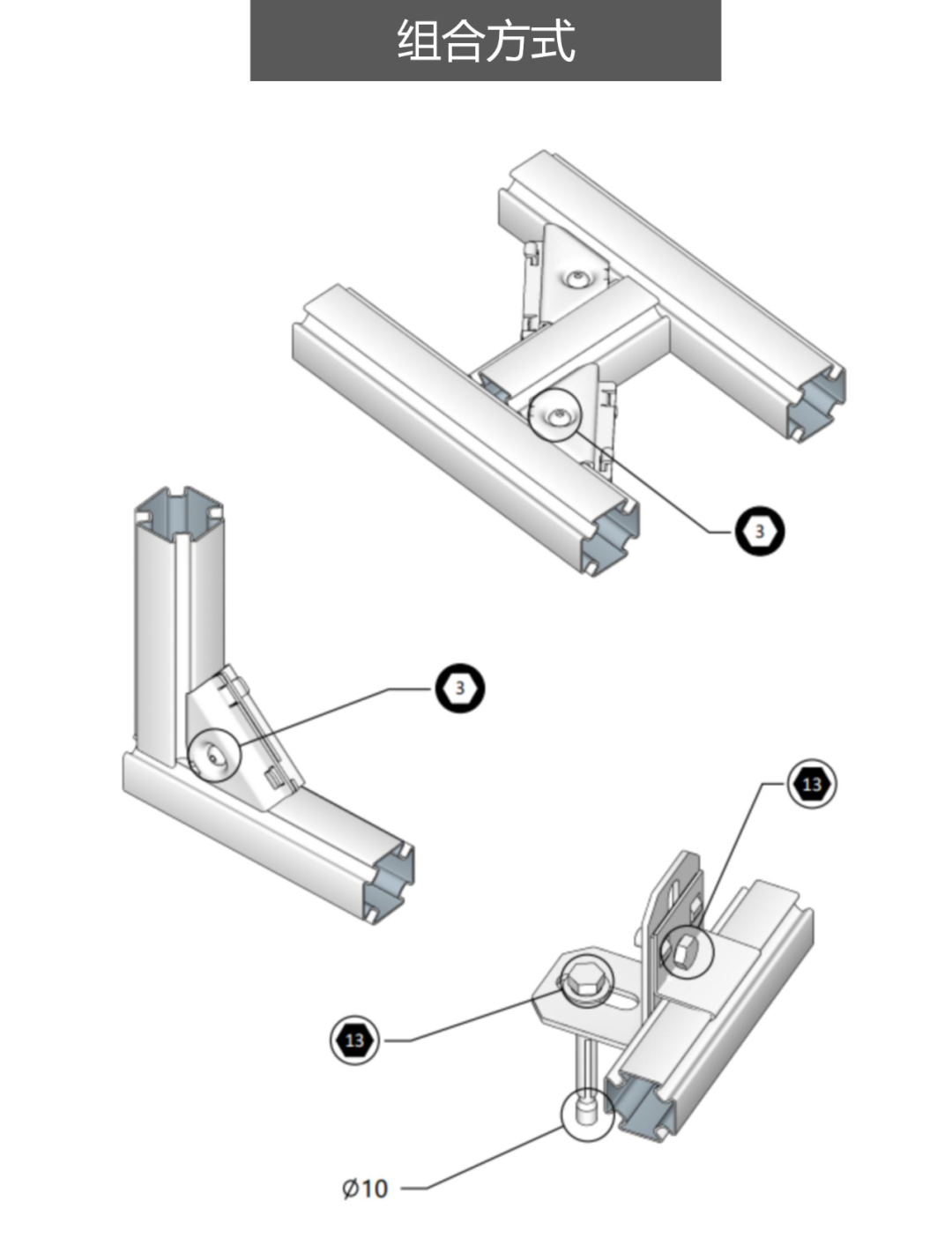 组合方式

3

3

13

13

Ø10