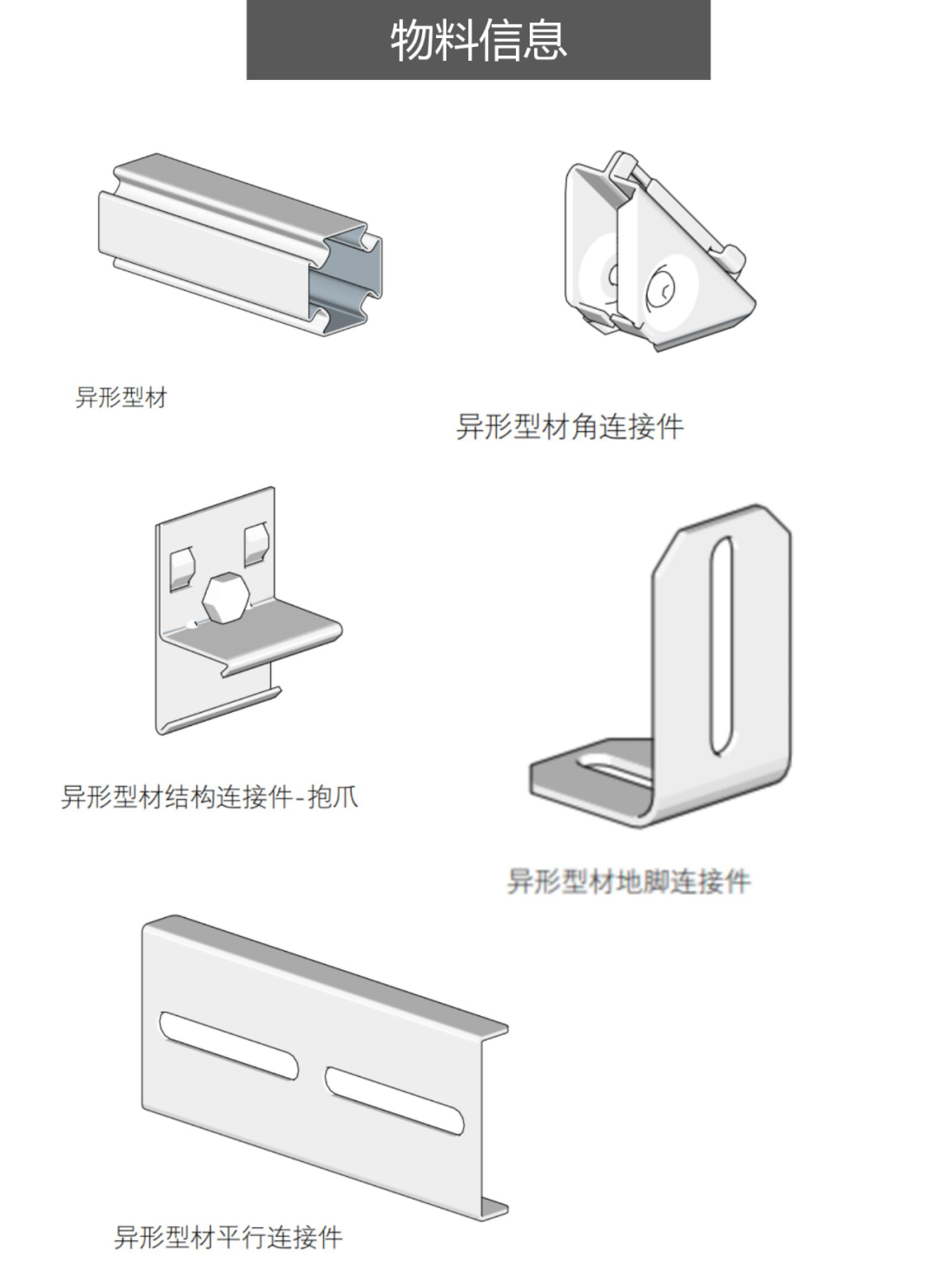 物料信息

异形型材

异形型材角连接件

异形型材结构连接件-抱爪

异形型材地脚连接件

异形型材平行连接件