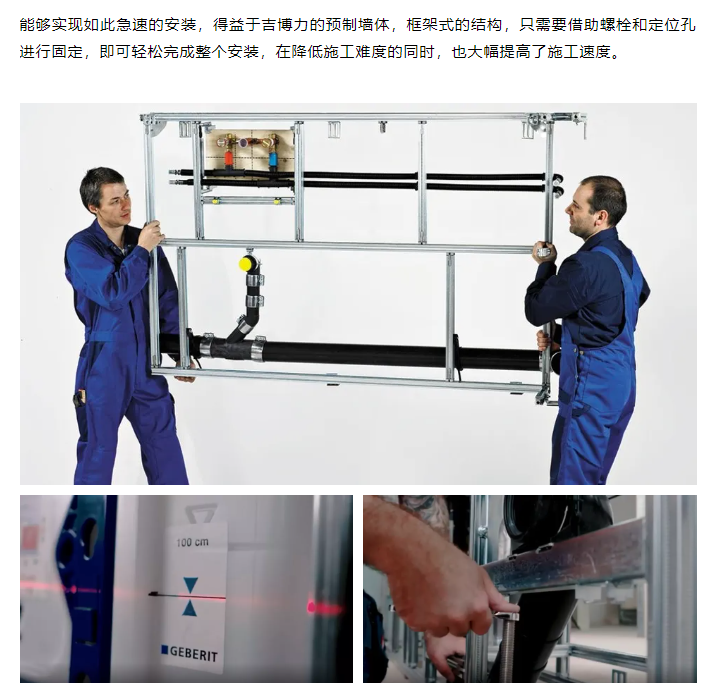 能够实现如此急速的安装，得益于吉博力的预制墙体，框架式的结构，只需要借助螺栓和定位孔进行固定，即可轻松完成整个安装，在降低施工难度的同时，也大幅提高了施工速度。

100 cm

GEBERIT