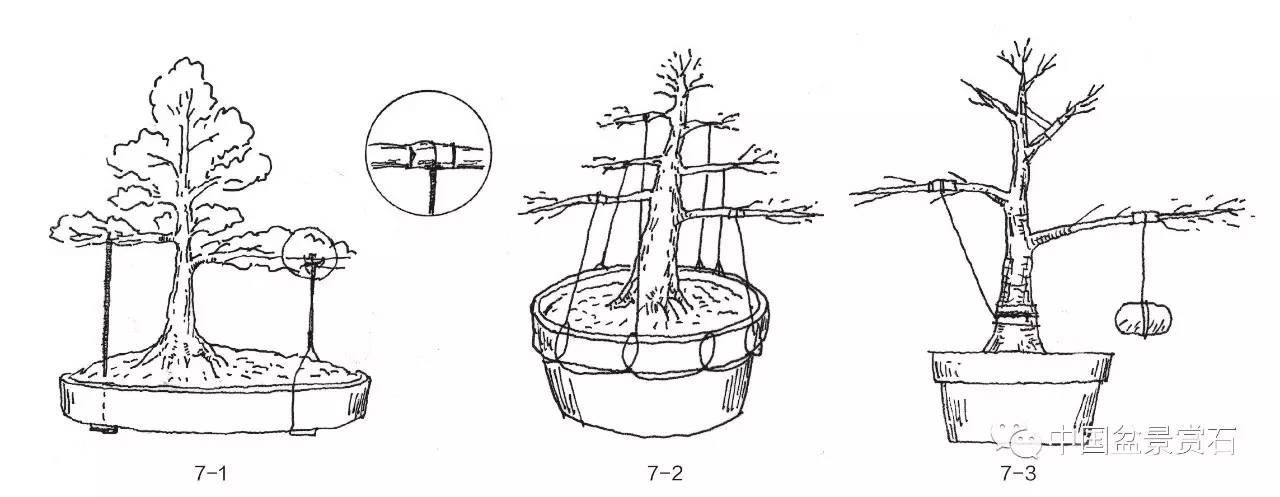 7-1

7-2

7-3

中国盆景赏石