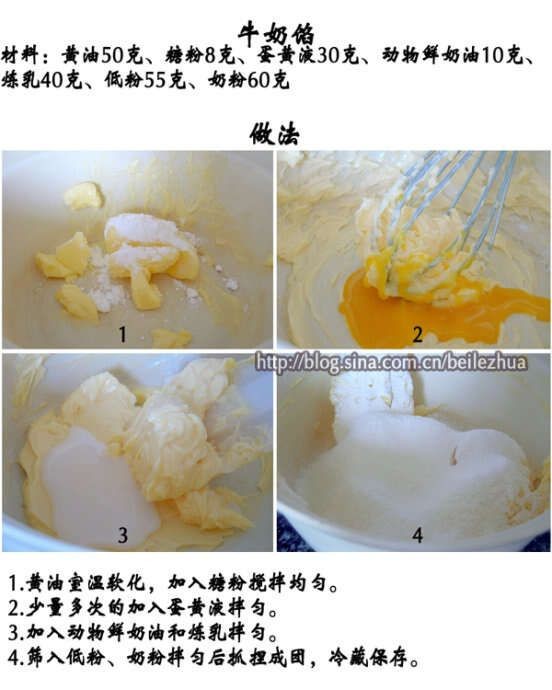 牛奶馅
材料：黄油50克、糖粉8克、蛋黄液30克、动物鲜奶油10克、炼乳40克、低粉55克、奶粉60克

做法

1

2

http://blog.sina.com.cn/beilezhua

3

4

1.黄油室温软化，加入糖粉搅拌均匀。
2.少量多次的加入蛋黄液拌匀。
3.加入动物鲜奶油和炼乳拌匀。
4.筛入低粉、奶粉拌匀后抓捏成团，冷藏保存。