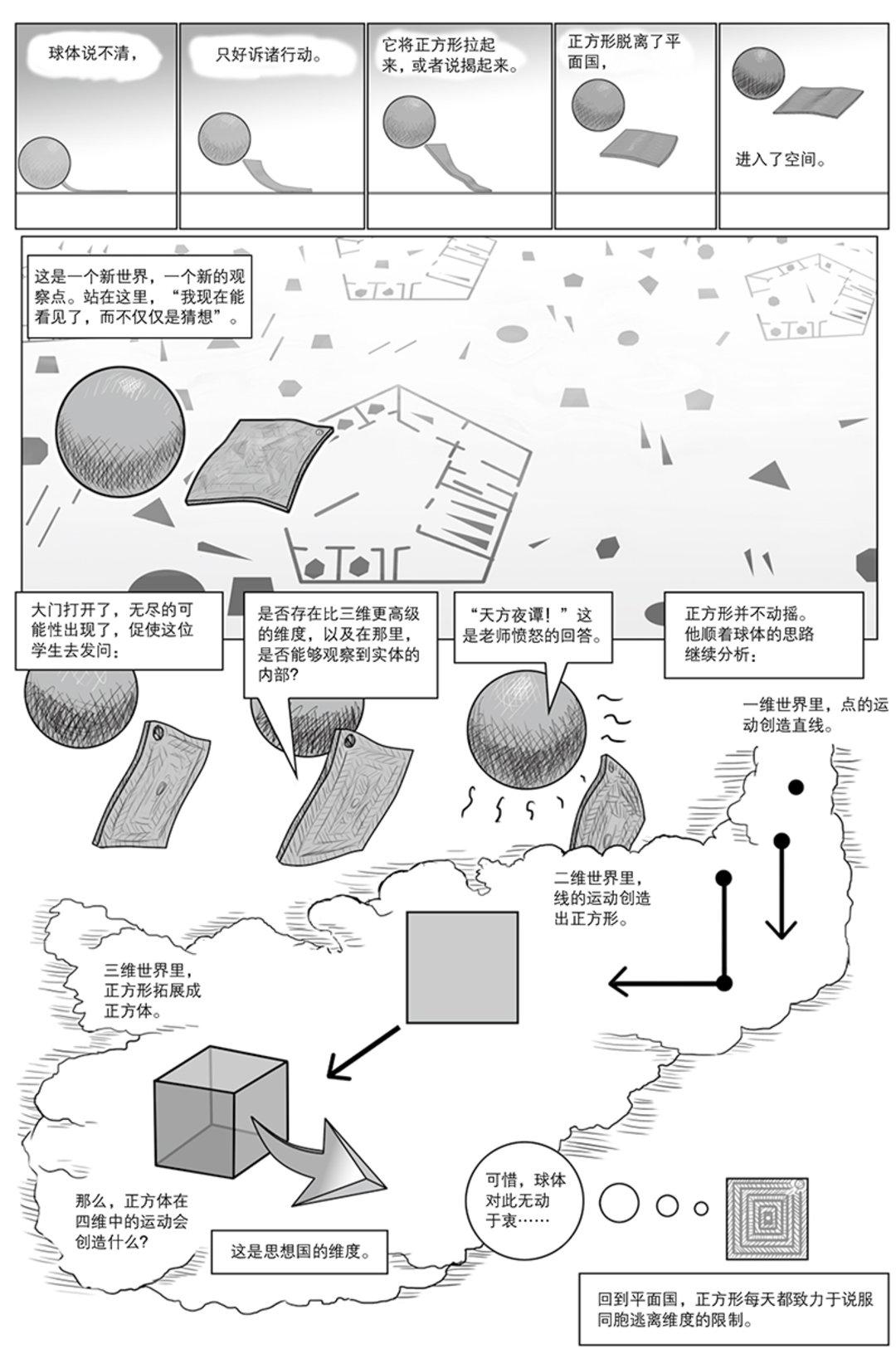 球体说不清，

只好诉诸行动。

它将正方形拉起来，或者说揭起来。

正方形脱离了平面国，

进入了空间。

这是一个新世界，一个新的观察点。站在这里，“我现在能看见了，而不仅仅是猜想”。

大门打开了，无尽的可能性出现了，促使这位学生去发问：

是否存在比三维更高级的维度，以及在那里，是否能够观察到实体的内部？

“天方夜谭！”这是老师愤怒的回答。

正方形并不动摇。他顺着球体的思路继续分析：

一维世界里，点的运动创造直线。

二维世界里，线的运动创造出正方形。

三维世界里，正方形拓展成正方体。

那么，正方体在四维中的运动会创造什么？

这是思想国的维度。

可惜，球体对此无动于衷……

回到平面国，正方形每天都致力于说服同胞逃离维度的限制。