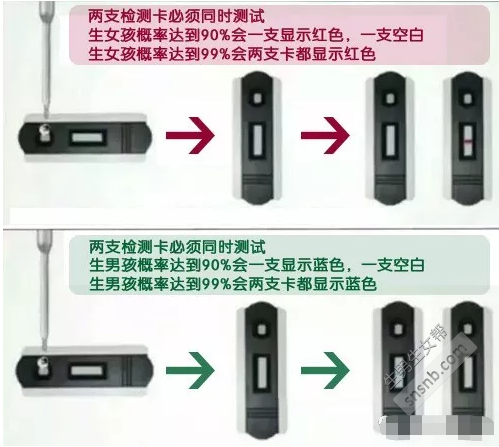 两支检测卡必须同时测试
生女孩概率达到90%会一支显示红色，一支空白
生女孩概率达到99%会两支卡都显示红色

两支检测卡必须同时测试
生男孩概率达到90%会一支显示蓝色，一支空白
生男孩概率达到99%会两支卡都显示蓝色

生男生女帮
snsnb.com