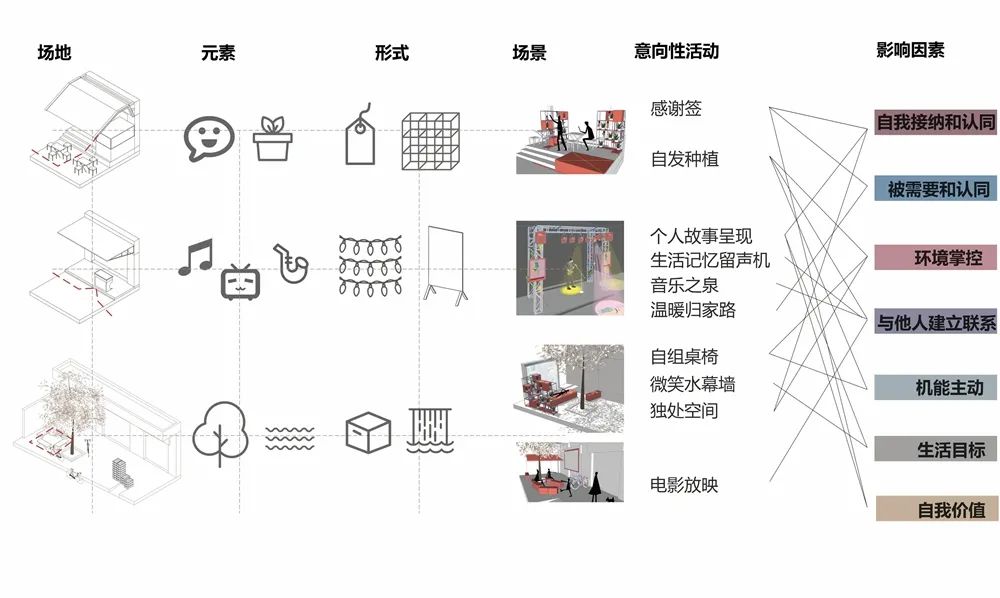 场地 元素 形式 场景 意向性活动 影响因素

感谢签
自发种植

个人故事呈现
生活记忆留声机
音乐之泉
温暖归家路

自组桌椅
微笑水幕墙
独处空间

电影放映

自我接纳和认同
被需要和认同
环境掌控
与他人建立联系
机能主动
生活目标
自我价值