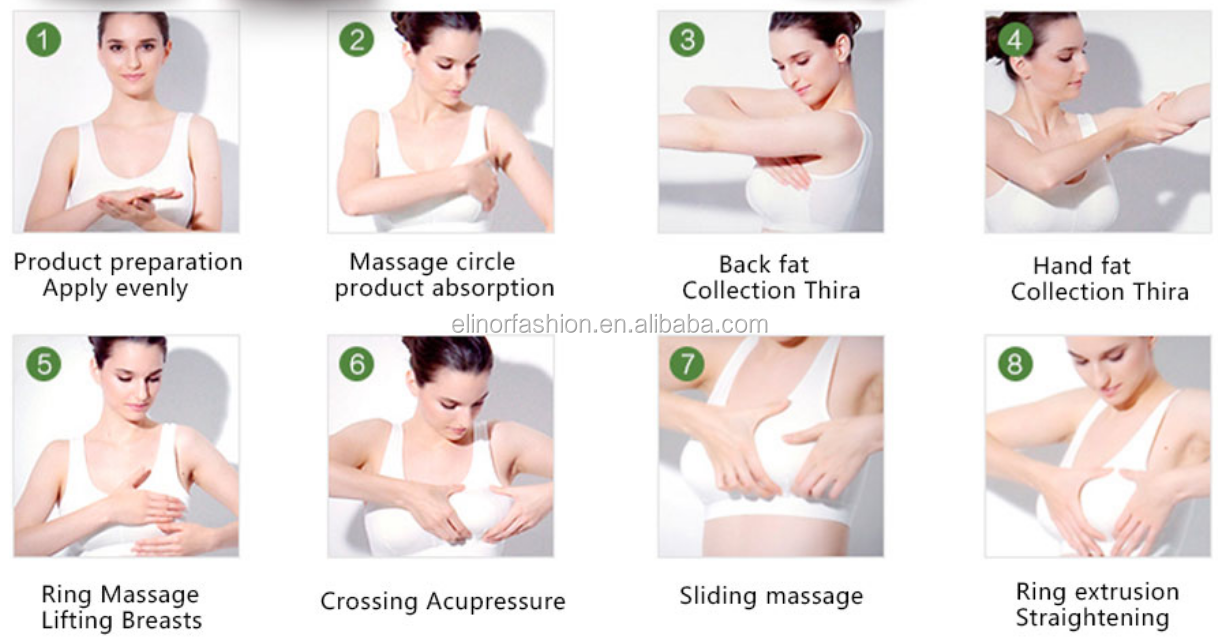 1
Product preparation
Apply evenly

2
Massage circle
product absorption

3
Back fat
Collection Thira

4
Hand fat
Collection Thira

elinorfashion.en.alibaba.com

5
Ring Massage
Lifting Breasts

6
Crossing Acupressure

7
Sliding massage

8
Ring extrusion
Straightening