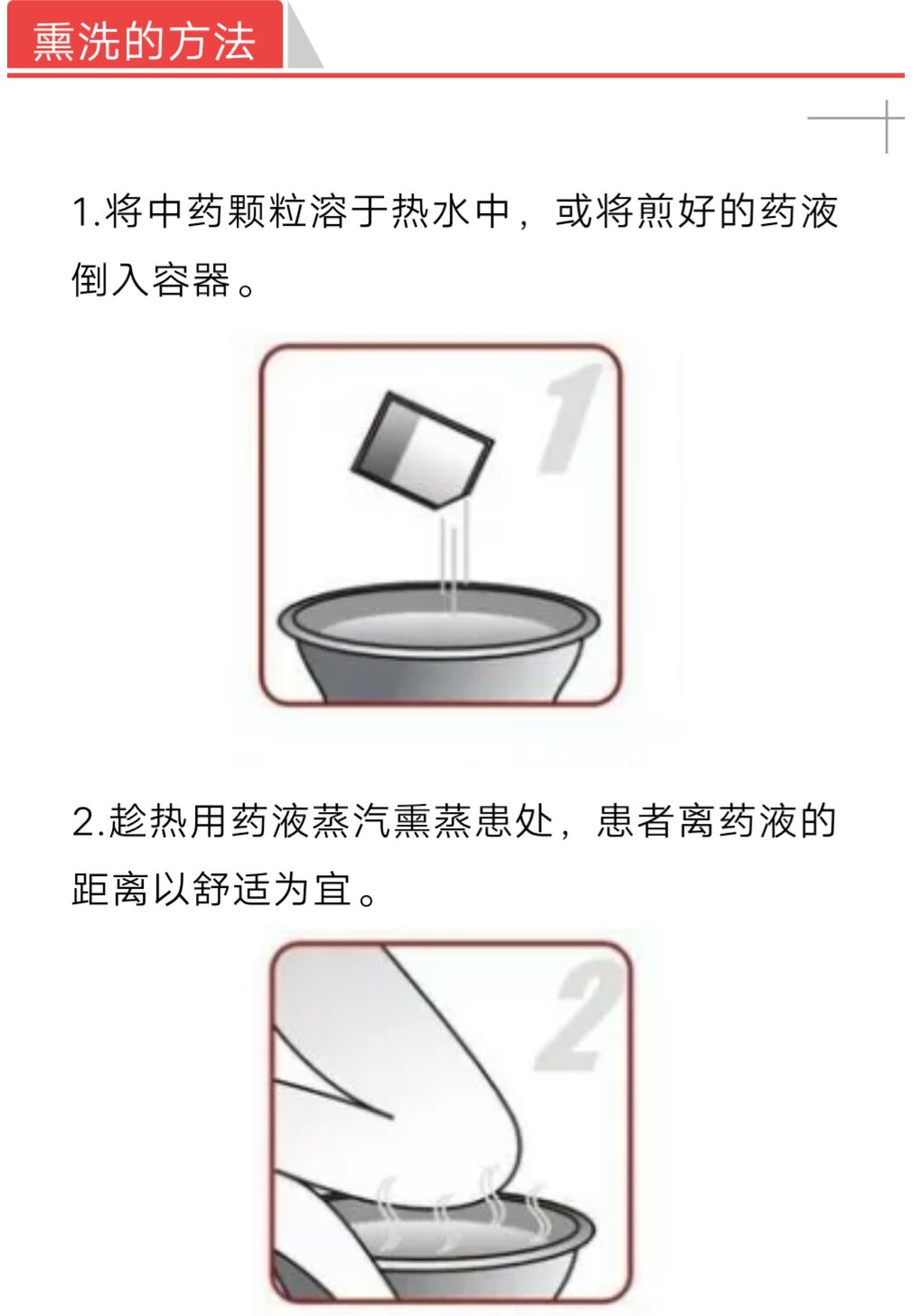 熏洗的方法

1.将中药颗粒溶于热水中，或将煎好的药液倒入容器。

1

2.趁热用药液蒸汽熏蒸患处，患者离药液的距离以舒适为宜。

2