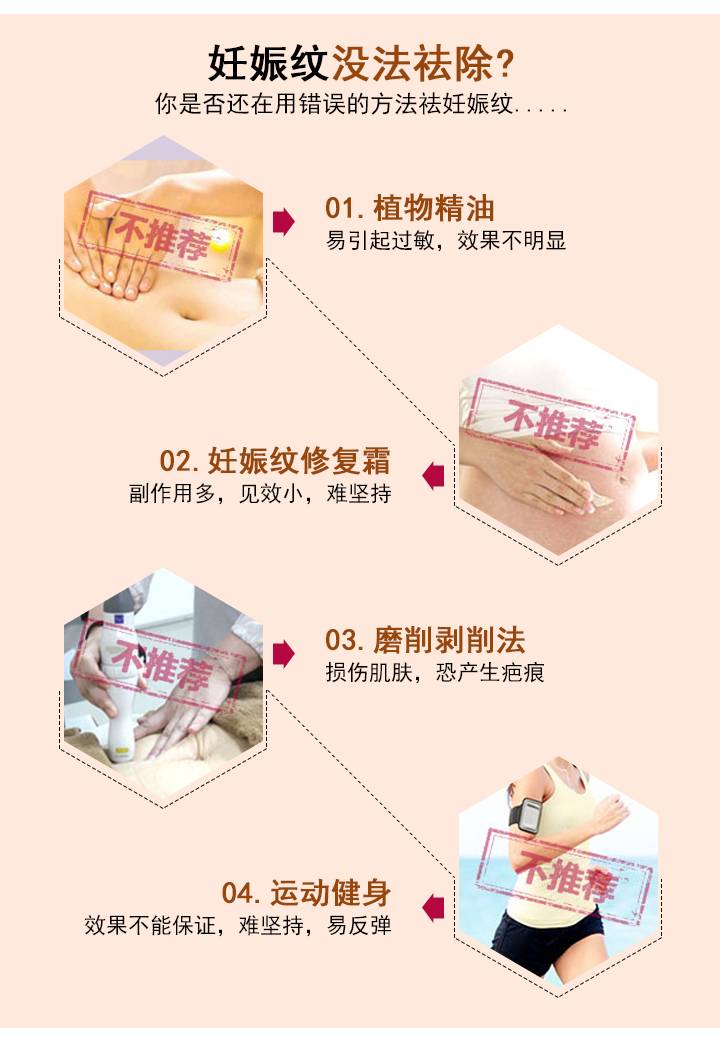 妊娠纹没法祛除?
你是否还在用错误的方法祛妊娠纹.....

不推荐

01. 植物精油
易引起过敏，效果不明显

不推荐

02. 妊娠纹修复霜
副作用多，见效小，难坚持

不推荐

03. 磨削剥削法
损伤肌肤，恐产生疤痕

不推荐

04. 运动健身
效果不能保证，难坚持，易反弹