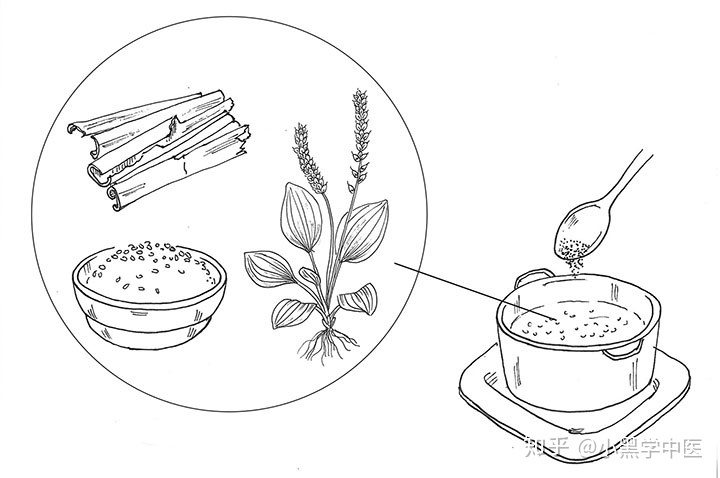 知乎 @小黑学中医