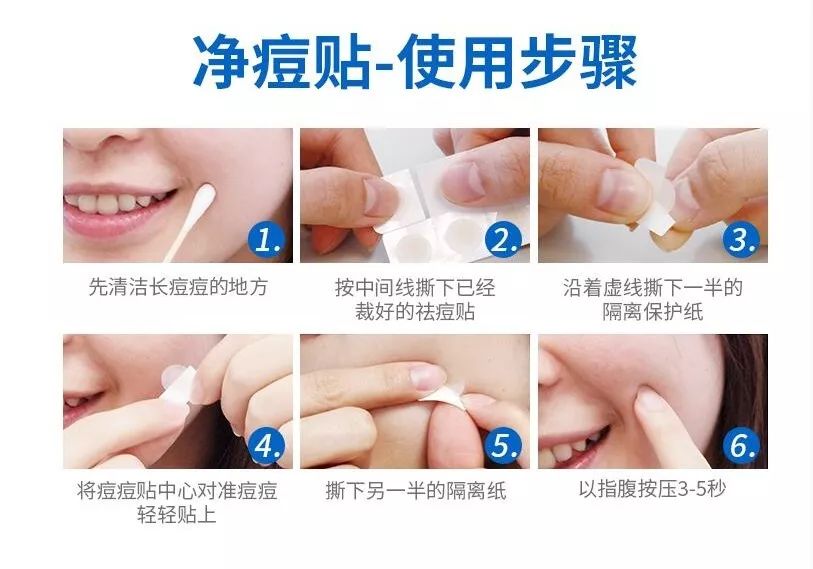 净痘贴-使用步骤

1.
先清洁长痘痘的地方

2.
按中间线撕下已经裁好的祛痘贴

3.
沿着虚线撕下一半的隔离保护纸

4.
将痘痘贴中心对准痘痘轻轻贴上

5.
撕下另一半的隔离纸

6.
以指腹按压3-5秒